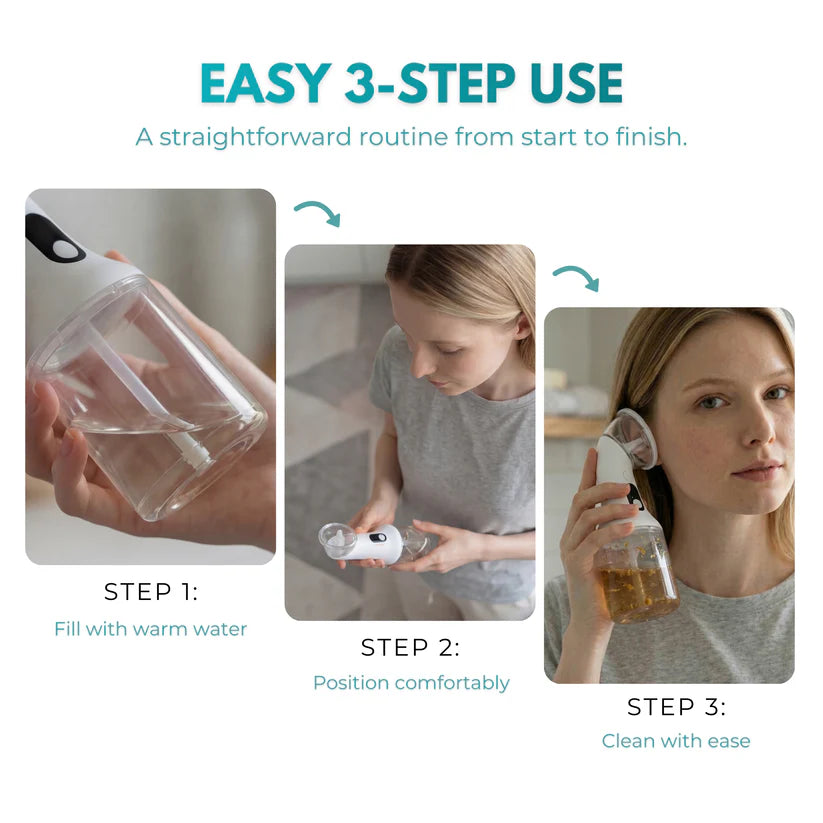 EASY 3-STEP USE

A straightforward routine from start to finish.

STEP 1:

Fill with warm water

STEP 2:

Position comfortably

STEP 3:

Clean with ease